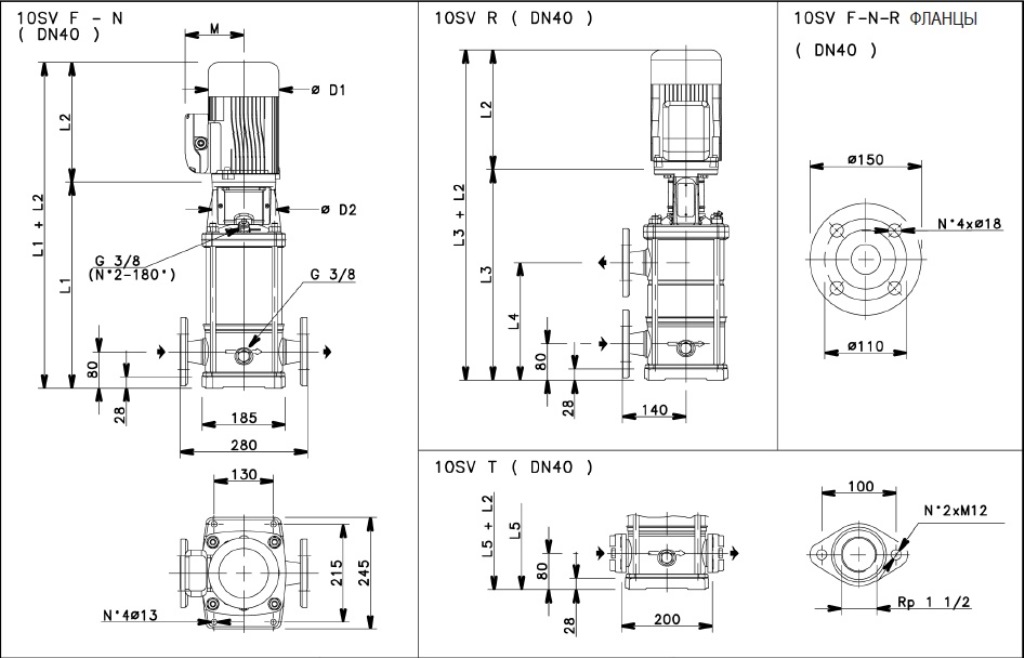 10SV F - N
( DN40 )

M
ø D1
L2
L1 + L2
L1
ø D2
G 3/8
(N°2-180°)
G 3/8
80
28
185
280

130
215
245
N°4ø13

10SV R ( DN40 )

L2
L3 + L2
L3
L4
80
28
140

10SV F-N-R ФЛАНЦЫ
( DN40 )

ø150
N°4xø18
ø110

10SV T ( DN40 )

L5 + L2
L5
80
28
200

100
N°2xM12
Rp 1 1/2